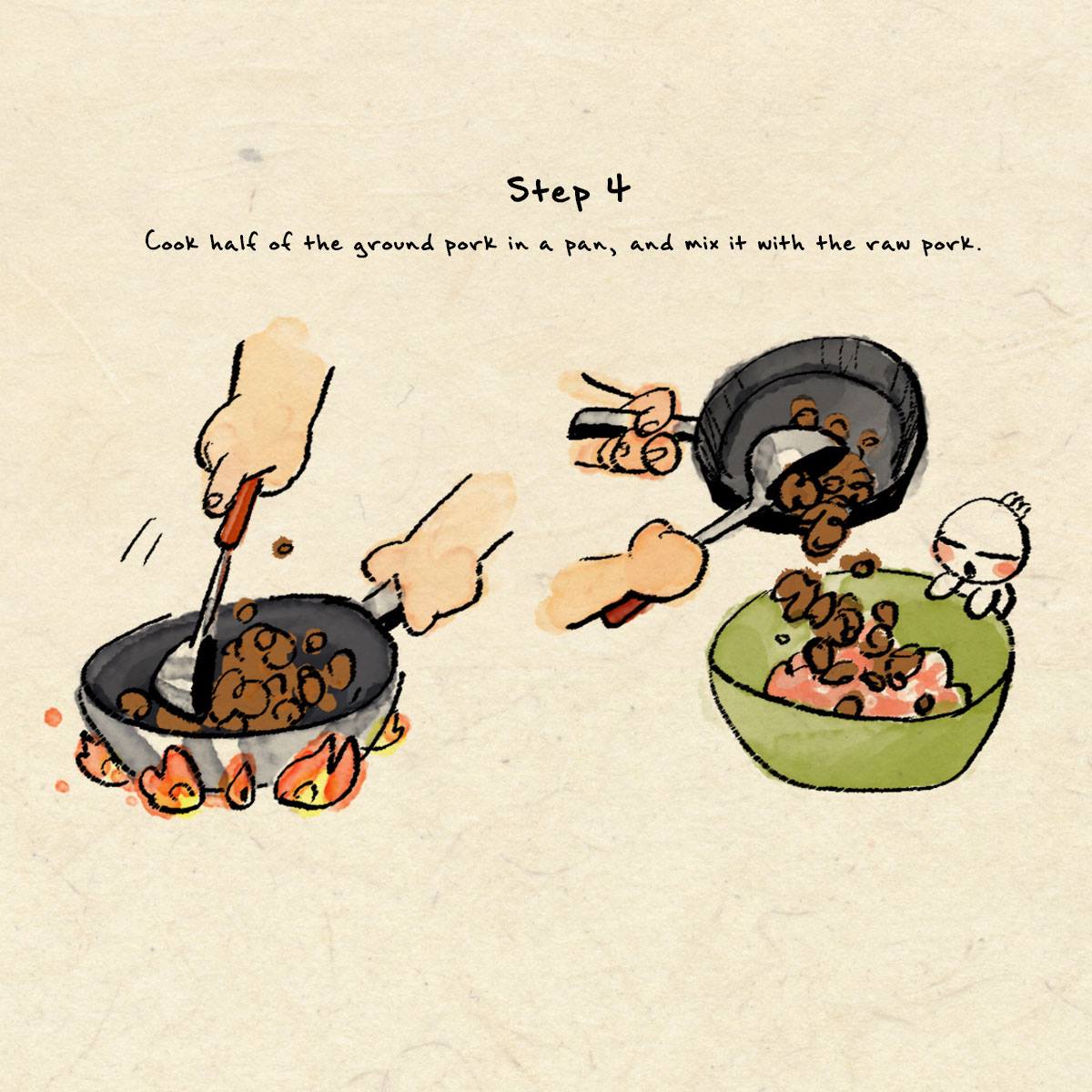 Step 4

Cook half of the ground pork in a pan, and mix it with the raw pork.