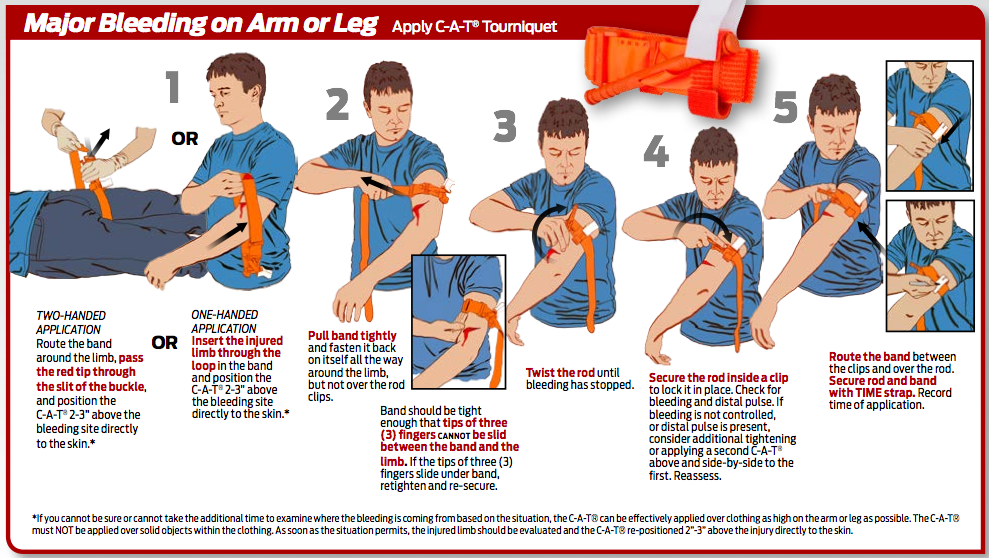 Major Bleeding on Arm or Leg Apply C-A-T® Tourniquet

1

OR

TWO-HANDED APPLICATION
Route the band around the limb, pass the red tip through the slit of the buckle, and position the C-A-T® 2-3" above the bleeding site directly to the skin.*

OR

ONE-HANDED APPLICATION
Insert the injured limb through the loop in the band and position the C-A-T® 2-3" above the bleeding site directly to the skin.*

2

Pull band tightly and fasten it back on itself all the way around the limb, but not over the rod clips.

Band should be tight enough that tips of three (3) fingers CANNOT be slid between the band and the limb. If the tips of three (3) fingers slide under band, retighten and re-secure.

3

Twist the rod until bleeding has stopped.

4

Secure the rod inside a clip to lock it in place. Check for bleeding and distal pulse. If bleeding is not controlled, or distal pulse is present, consider additional tightening or applying a second C-A-T® above and side-by-side to the first. Reassess.

5

Route the band between the clips and over the rod. Secure rod and band with TIME strap. Record time of application.

*If you cannot be sure or cannot take the additional time to examine where the bleeding is coming from based on the situation, the C-A-T® can be effectively applied over clothing as high on the arm or leg as possible. The C-A-T® must NOT be applied over solid objects within the clothing. As soon as the situation permits, the injured limb should be evaluated and the C-A-T® re-positioned 2"-3" above the injury directly to the skin.